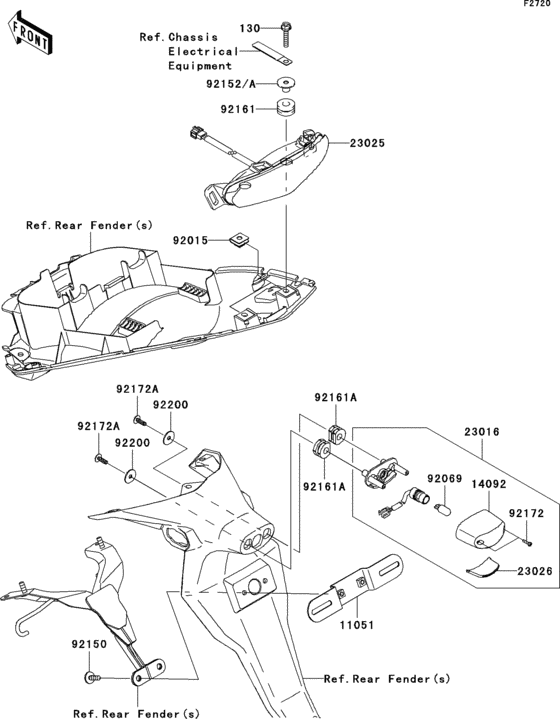 F2720

FRONT

130

Ref.Chassis Electrical Equipment

92152/A

92161

23025

Ref.Rear Fender(s)

92015

92172A

92200

92172A

92200

92161A

92161A

23016

92069

14092

92172

23026

11051

92150

Ref.Rear Fender(s)

Ref.Rear Fender(s)