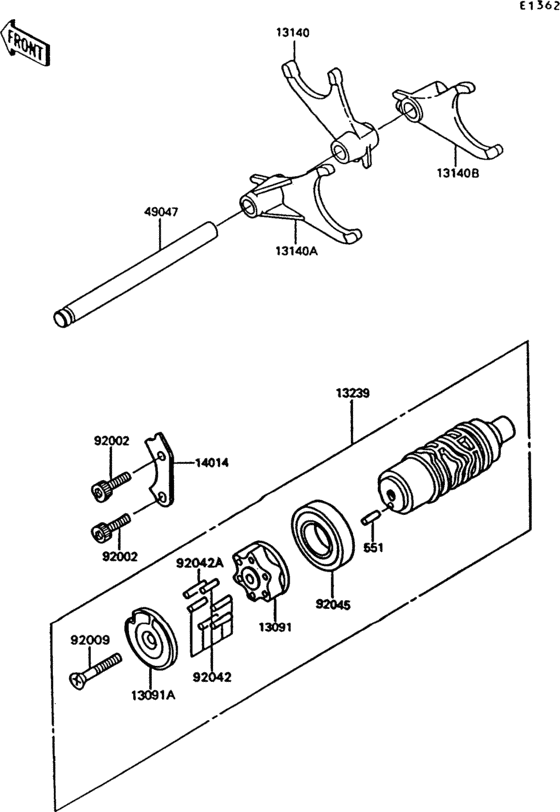 E1362

FRONT

13140

13140B

49047

13140A

13239

92002

14014

92002

92042A

551

92045

13091

92009

92042

13091A