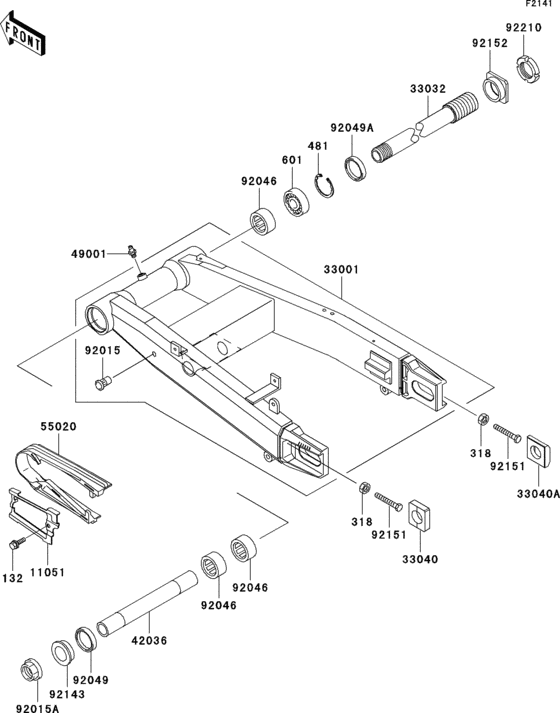 F2141

FRONT

92210
92152
33032
92049A
481
601
92046
49001
33001
92015
55020
318
92151
33040A
318
92151
33040
132
11051
92046
92046
42036
92049
92143
92015A