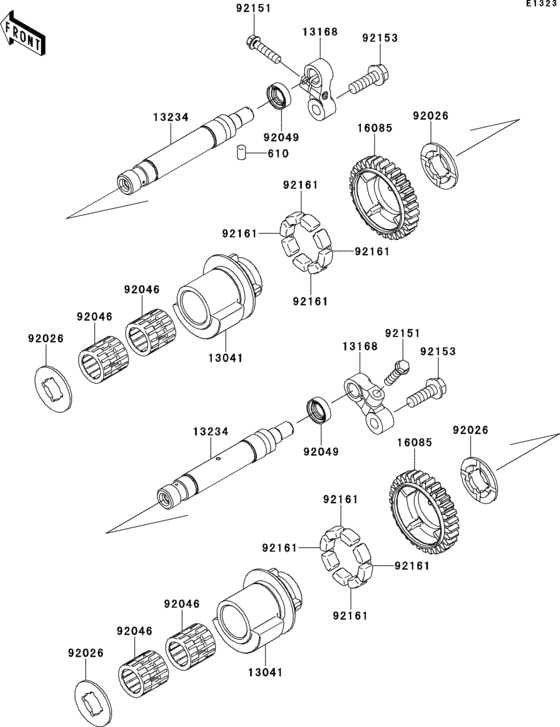 E1323

FRONT

92151
13168
92153
13234
92049
610
16085
92026
92161
92161
92161
92161
92046
92046
92026
13041
92151
13168
92153
13234
92049
16085
92026
92161
92161
92161
92161
92046
92046
92026
13041