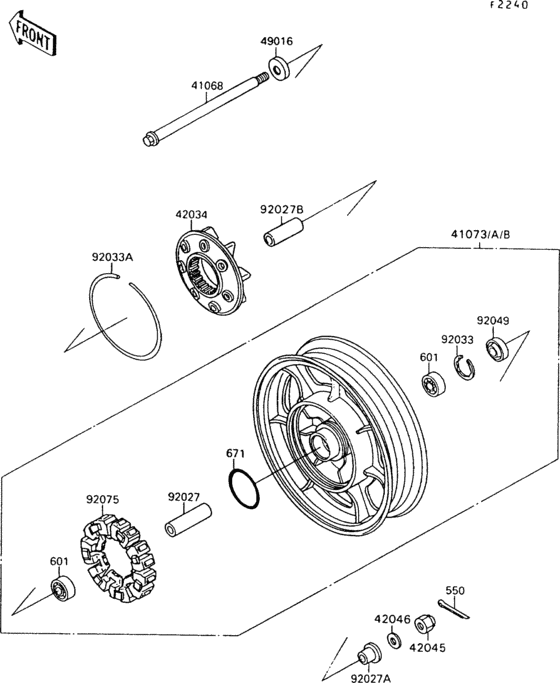 F2240

FRONT

49016

41068

42034

92027B

41073/A/B

92033A

92049

92033

601

671

92075

92027

601

550

42046

42045

92027A