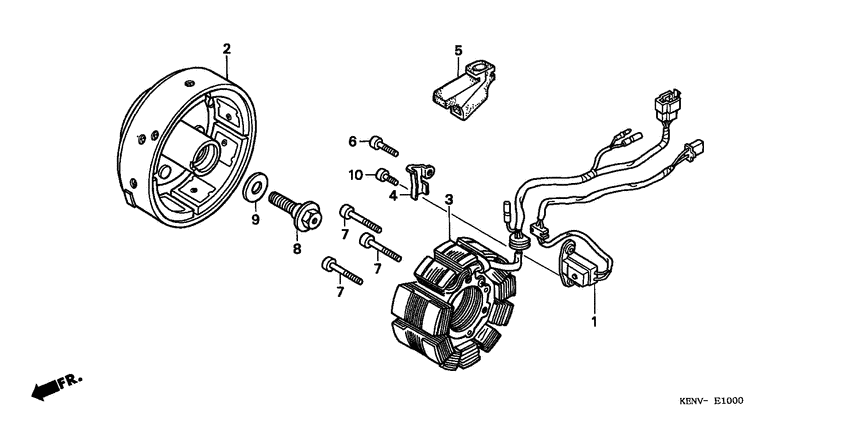 2
5
6
10
4
3
9
8
7
7
7
1
FR.
KENV- E1000