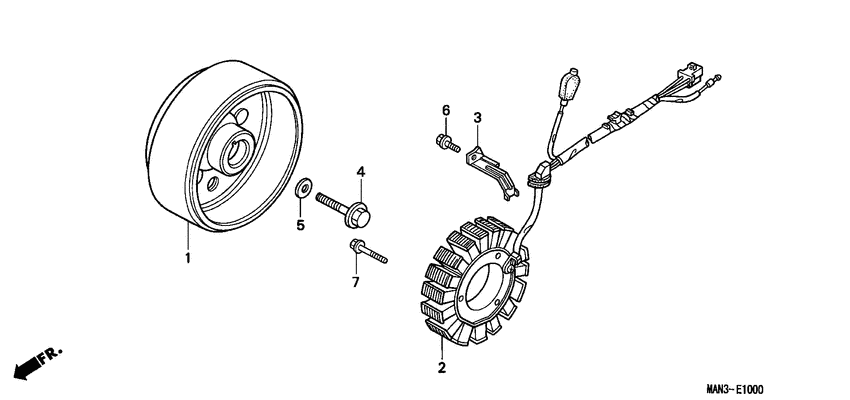 6
3
4
5
1
7
2
FR.
MAN3-E1000