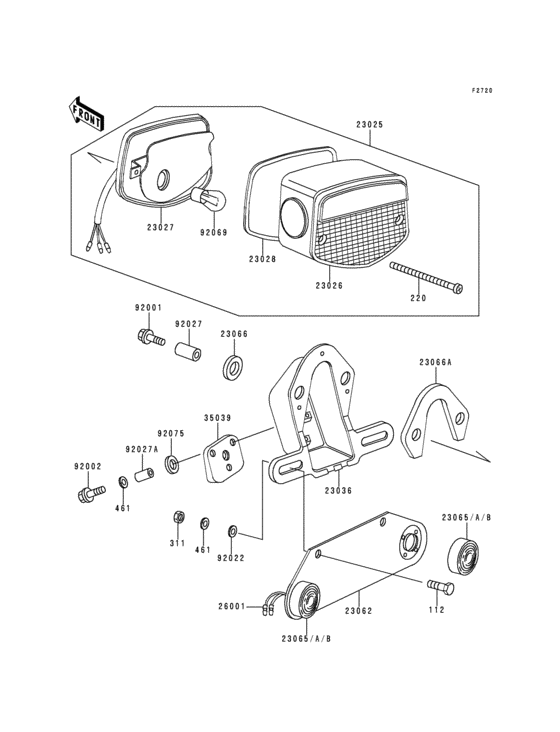 F2720

FRONT

23025

23027

92069

23028

23026

220

92001

92027

23066

23066A

35039

92075

92027A

92002

461

23036

311

461

92022

23065/A/B

26001

23062

112

23065/A/B