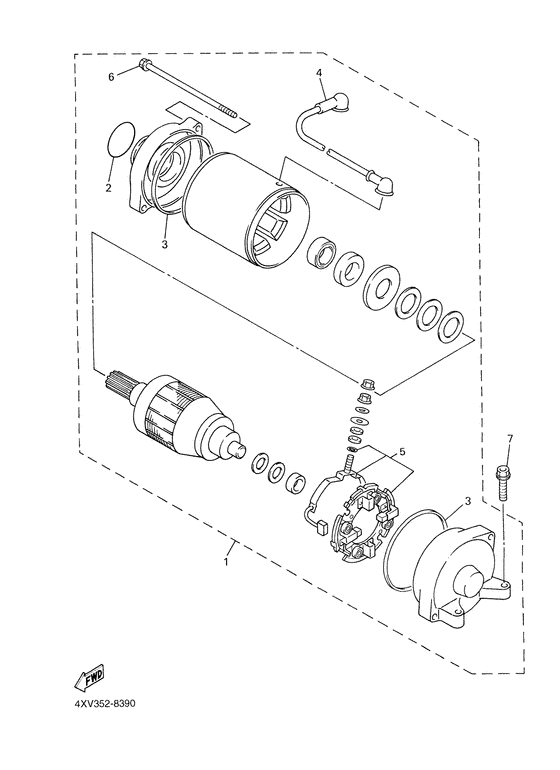 6
4
2
3
5
7
3
1
FWD
4XV352-8390