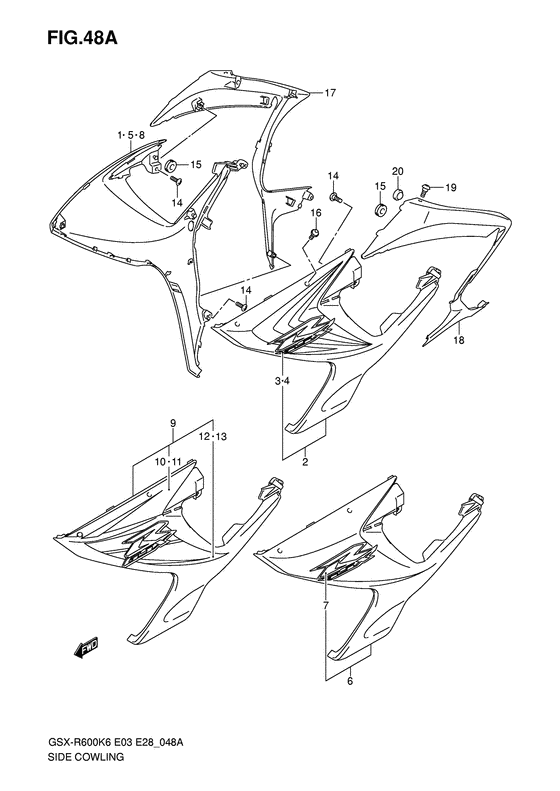 FIG.48A

17

1·5·8

15

14

14

20

15

19

16

14

18

3·4

2

9

12·13

10·11

7

6

FWD

GSX-R600K6 E03 E28_048A
SIDE COWLING