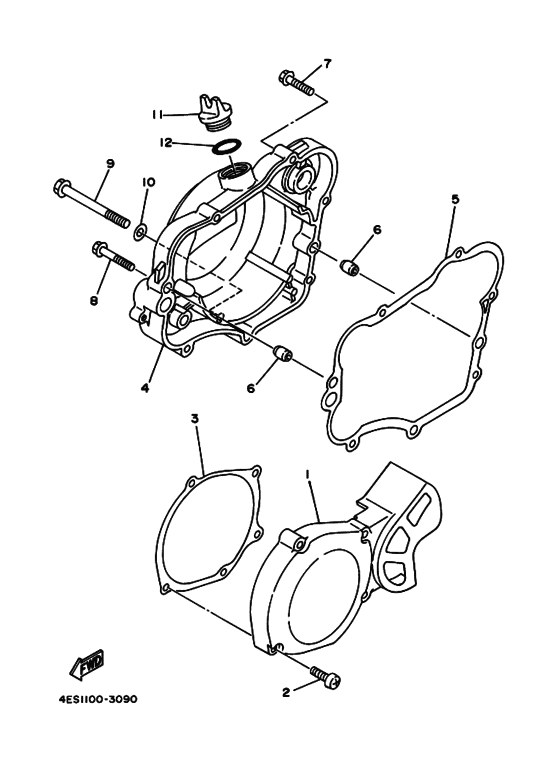 7
11
12
9
10
5
6
8
4
6
3
1
FWD
2
4ES1100-3090