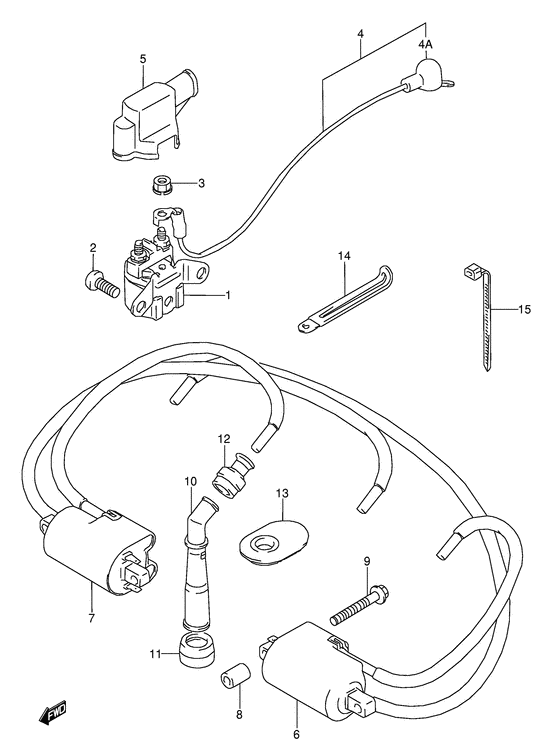 4
4A
5
3
2
1
14
15
12
10
13
9
7
11
8
6
FWD