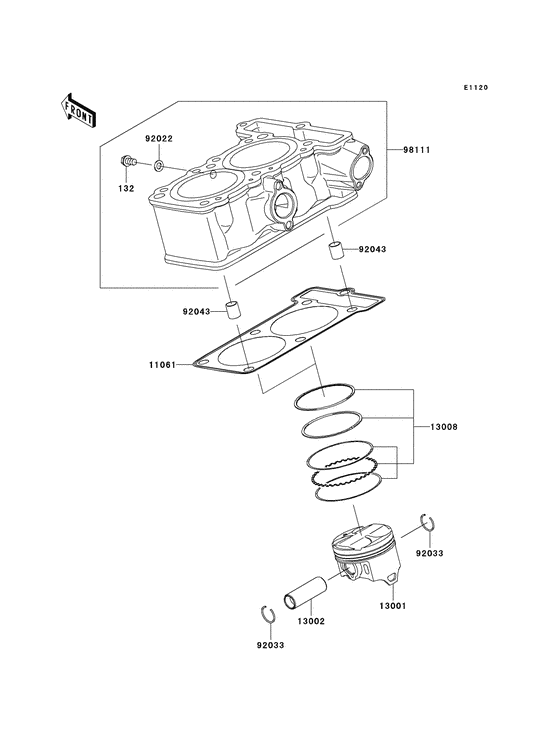 E1120

FRONT

92022

98111

132

92043

92043

11061

13008

92033

13001

13002

92033