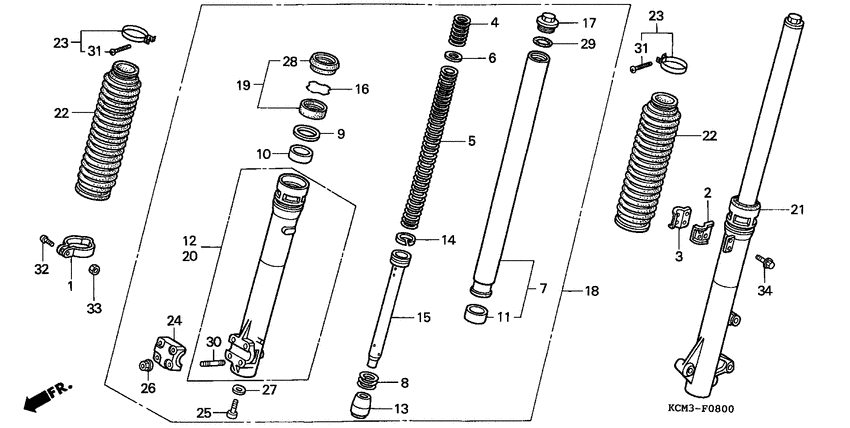 23
31
22
32
1
33
28
19
16
9
10
12
20
24
30
26
27
25
4
6
5
14
15
8
13
17
29
7
11
18
23
31
22
2
3
21
34
FR.
KCM3-F0800