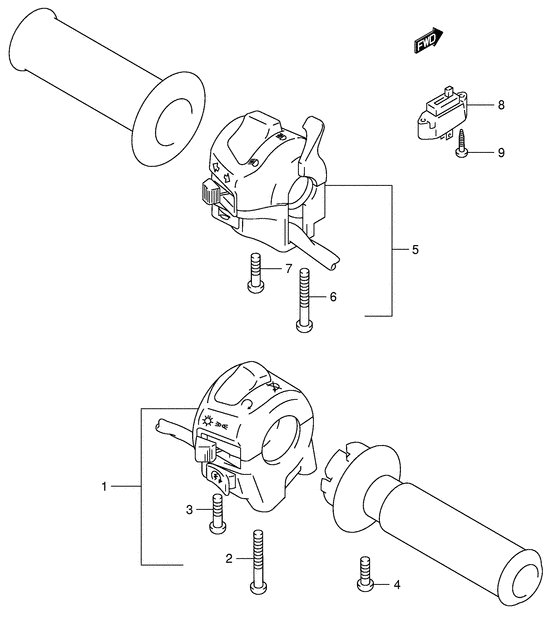 FWD

8

9

5

7

6

1

3

2

4