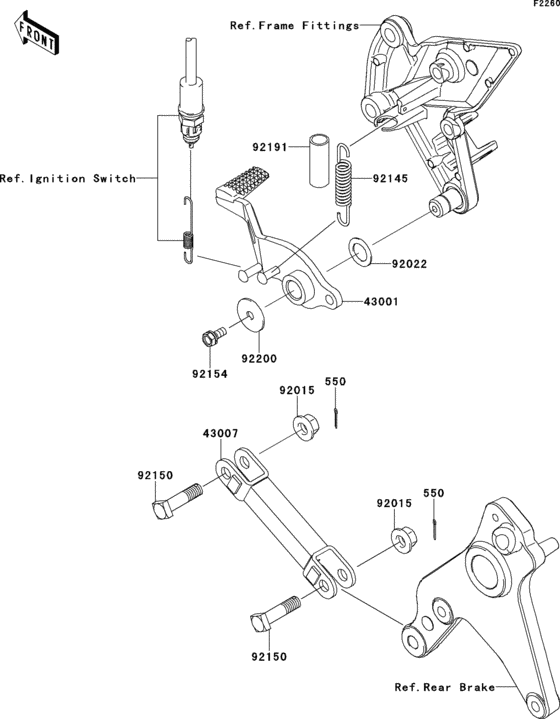 F2260

FRONT

Ref.Frame Fittings

92191

92145

Ref.Ignition Switch

92022

43001

92200

92154

92015

550

43007

92150

92015

550

92150

Ref.Rear Brake