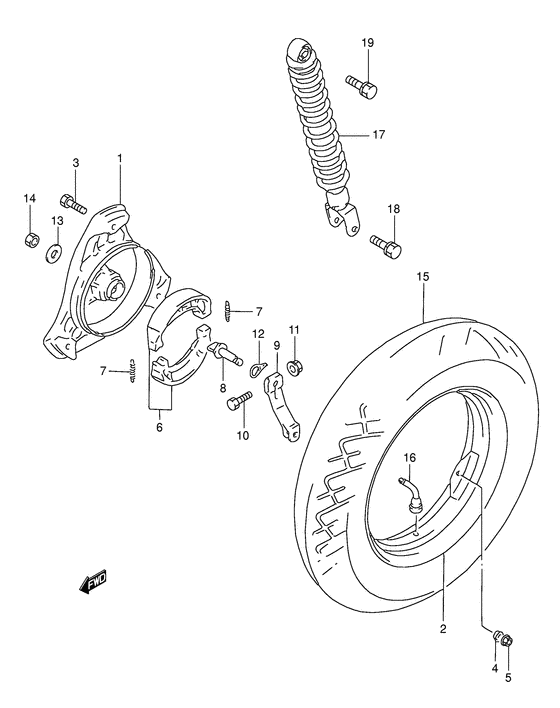 19
17
3
1
14
13
18
15
7
12
11
9
7
8
6
10
16
FWD
2
4
5