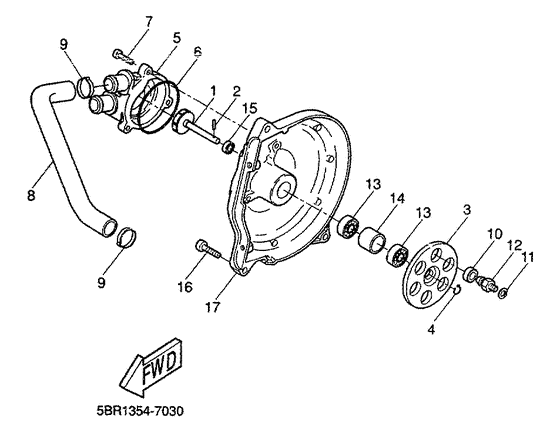 7
9
5
6
1
2
15
8
13
14
13
3
10
12
11
9
16
17
4
FWD
5BR1354-7030