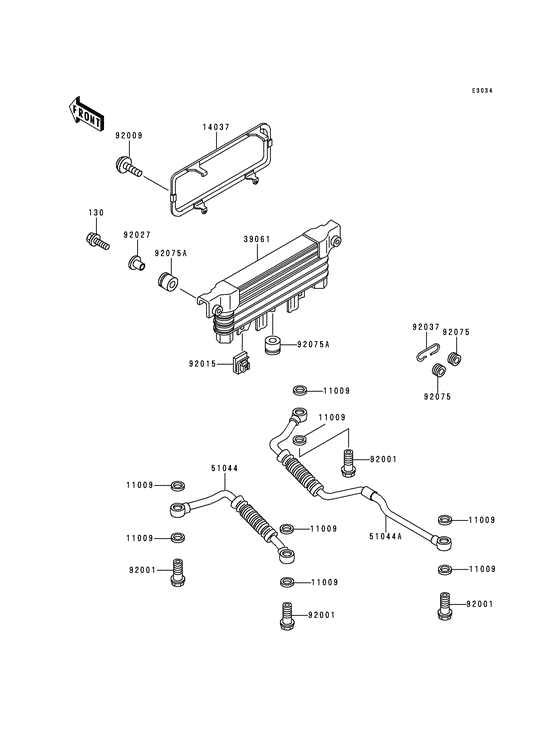 E3034

FRONT

92009
14037

130
92027
92075A
39061

92015
92075A

92037
92075
92075

11009
11009
92001

51044
11009
11009
11009
51044A
11009
92001
11009
11009
92001
92001