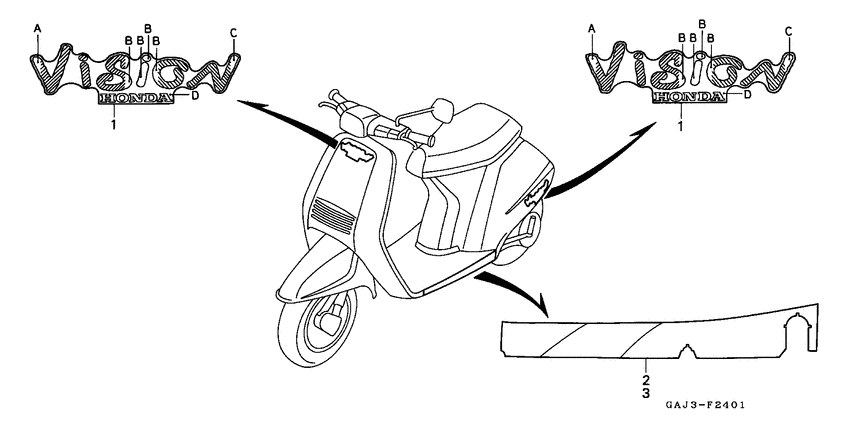 A
B B B B
C
VISION
HONDA
D
1

A
B B B B
C
VISION
HONDA
D
1

2
3

GAJ3-F2401