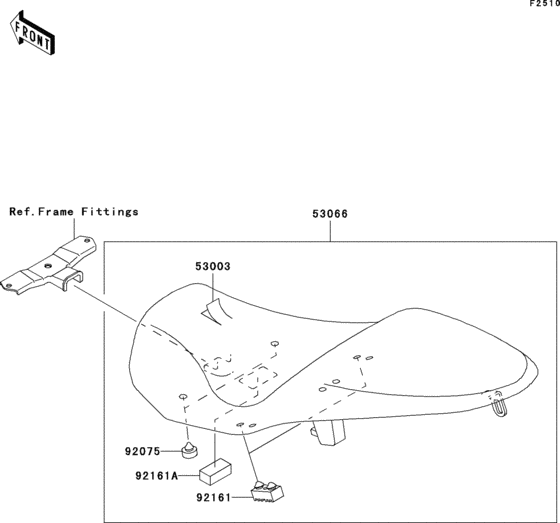 F2510

FRONT

Ref.Frame Fittings

53066

53003

92075

92161A

92161