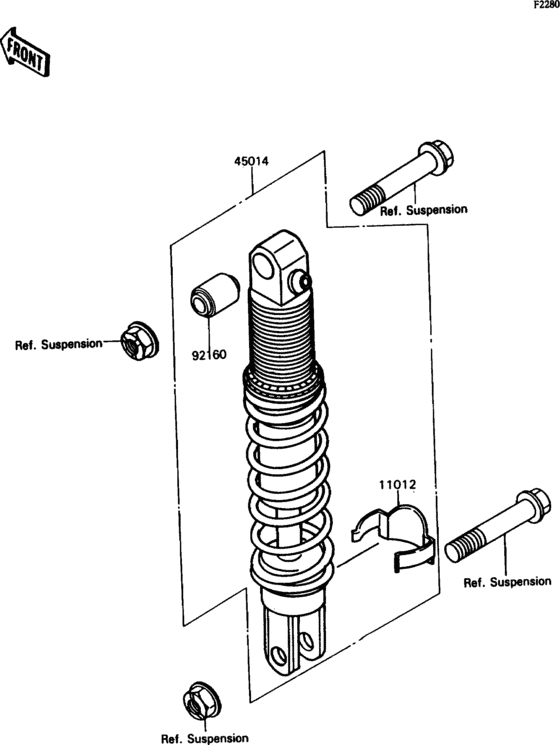 F2280

FRONT

45014

Ref. Suspension

Ref. Suspension

92160

11012

Ref. Suspension

Ref. Suspension