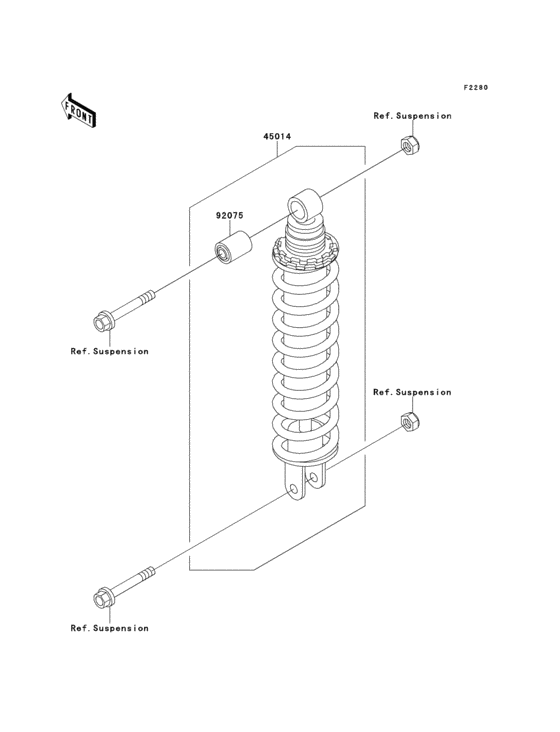 F2280

FRONT

Ref.Suspension

45014

92075

Ref.Suspension

Ref.Suspension

Ref.Suspension