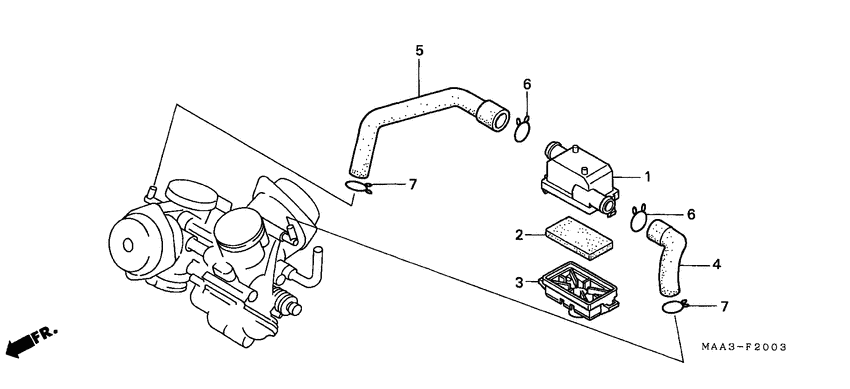 5
6
7
1
6
2
4
3
7
FR.
MAA3-F2003