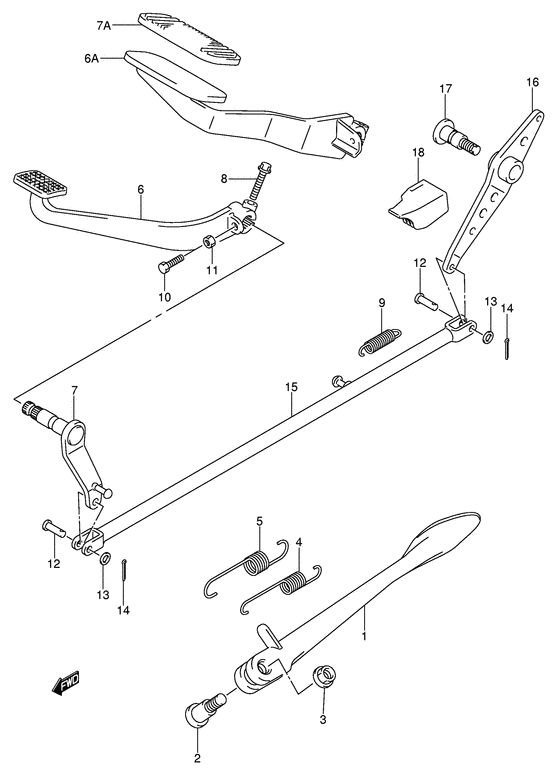 7A
6A
17
16
18
8
6
11
10
12
9
13
14
7
15
12
13
14
5
4
1
FWD
3
2