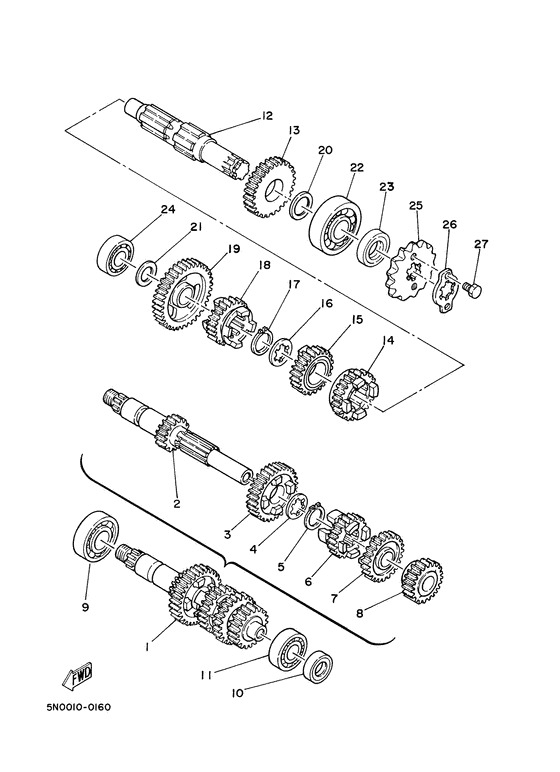 12
13
20
22
23
25
26
27
24
21
19
18
17
16
15
14
2
3
4
5
6
7
8
9
1
11
10
FWD
5N0010-0160