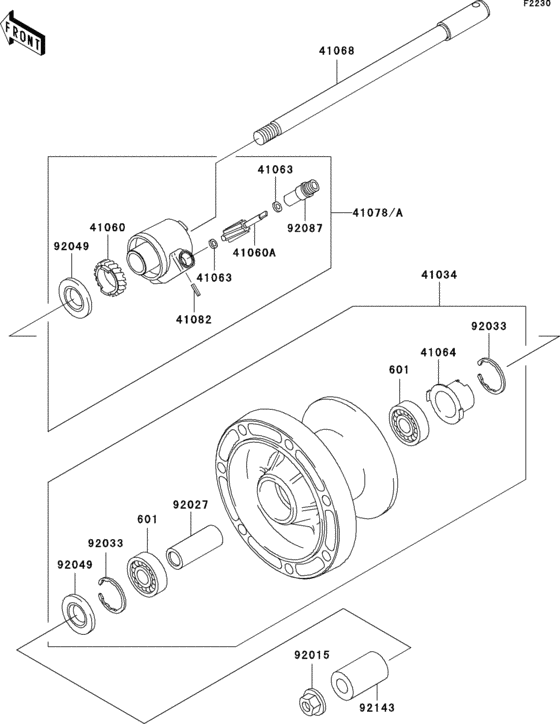 F2230

FRONT

41068

41063

41078/A

41060

92087

92049

41060A

41063

41082

41034

92033

41064

601

92027

601

92033

92049

92015

92143