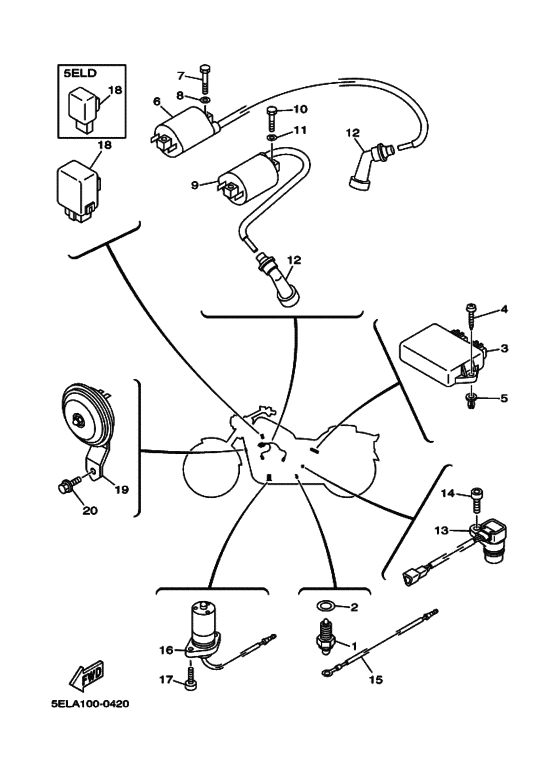 5ELD
18
7
8
6
10
11
12
18
9
12
4
3
5
19
20
14
13
2
16
1
17
15
FWD
5ELA100-0420