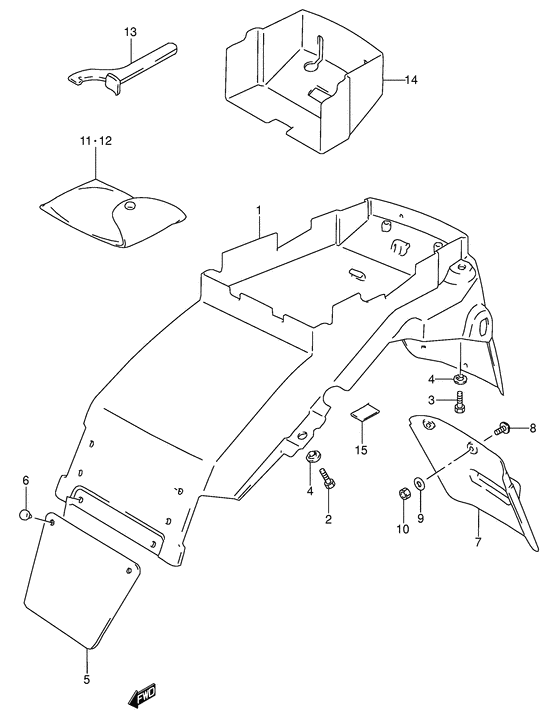 13
14
11·12
1
4
3
8
15
6
4
2
10
9
7
5
FWD