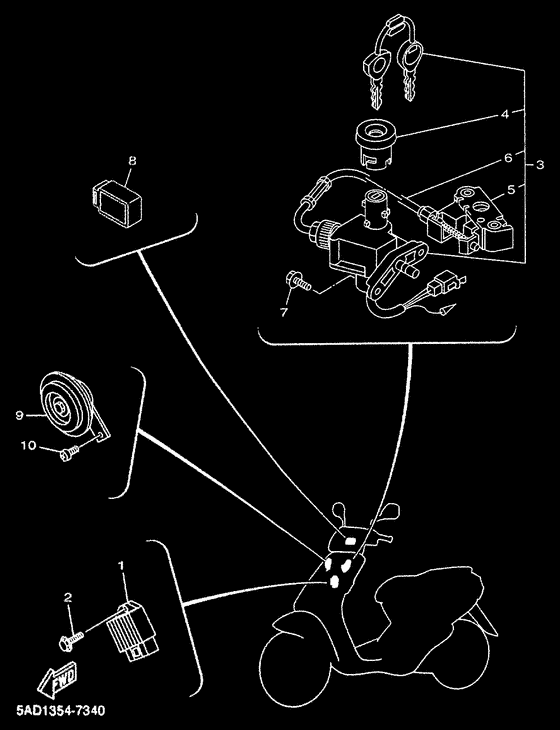 4
6
3
5
8
7
9
10
1
2
FWD
5AD1354-7340