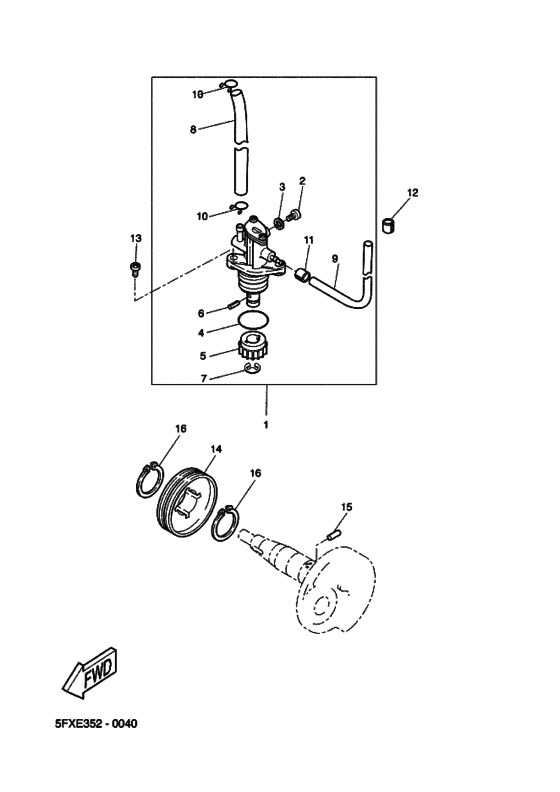 10
8
3
2
12
10
13
11
9
6
4
5
7
1
16
14
16
15
FWD
5FXE352 - 0040