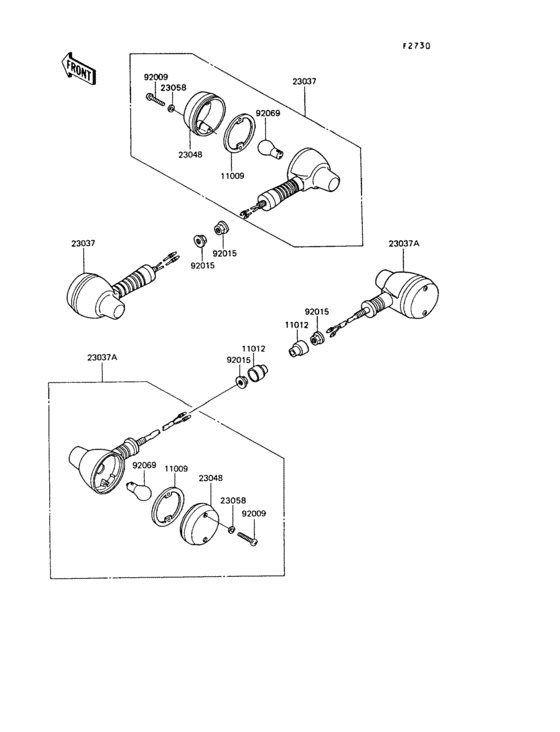 F2730

FRONT

92009
23058
23037
92069
23048
11009

23037
92015
92015
23037A

92015
11012
11012
92015
23037A

92069
11009
23048
23058
92009