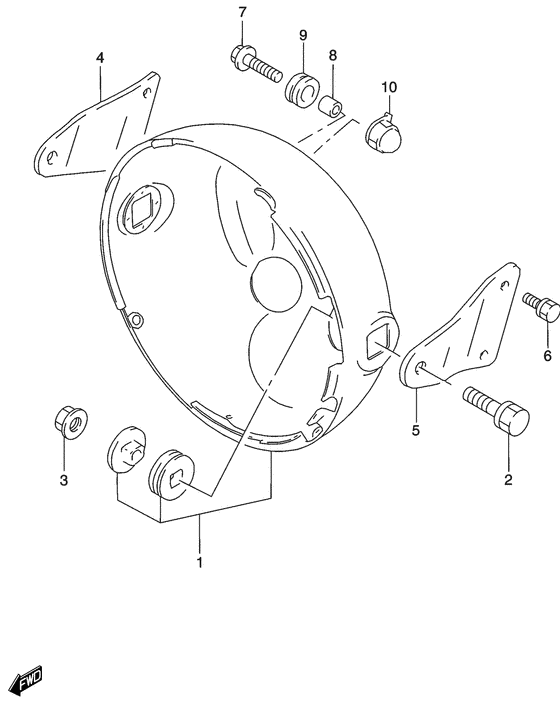 7
9
8
4
10
6
5
2
3
1
FWD