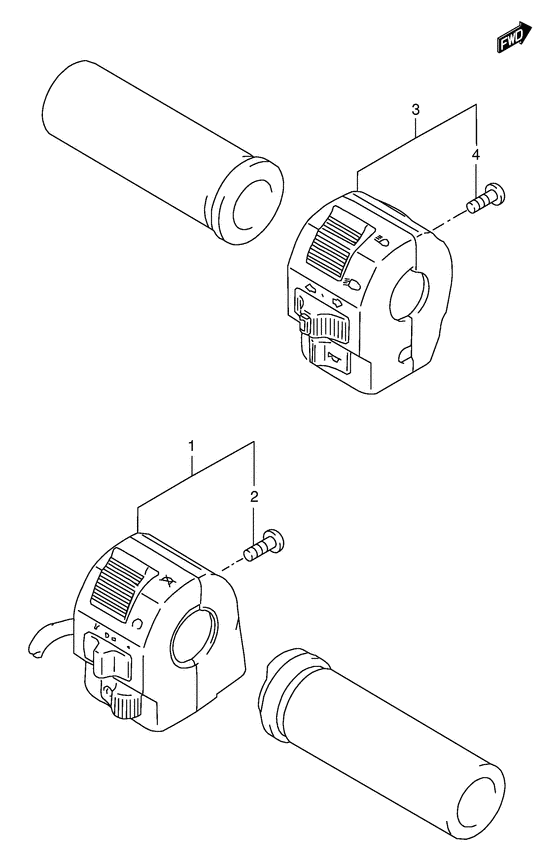 FWD
3
4
1
2