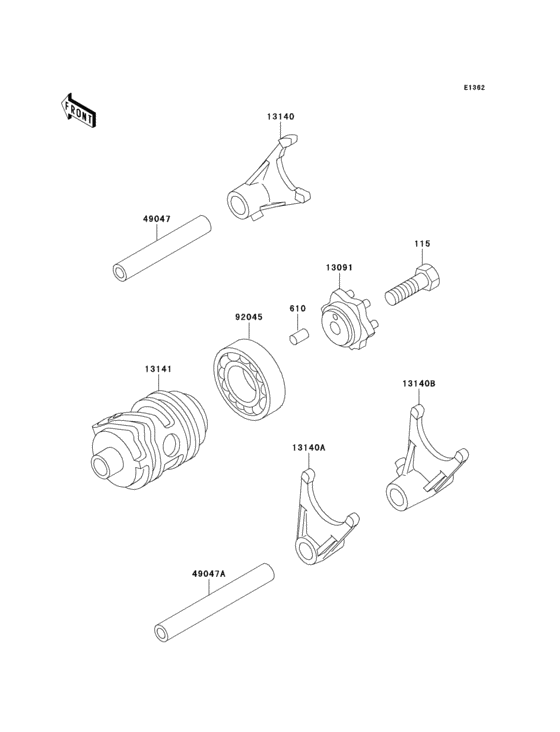 E1362

FRONT

13140

49047

115

13091

610

92045

13141

13140B

13140A

49047A