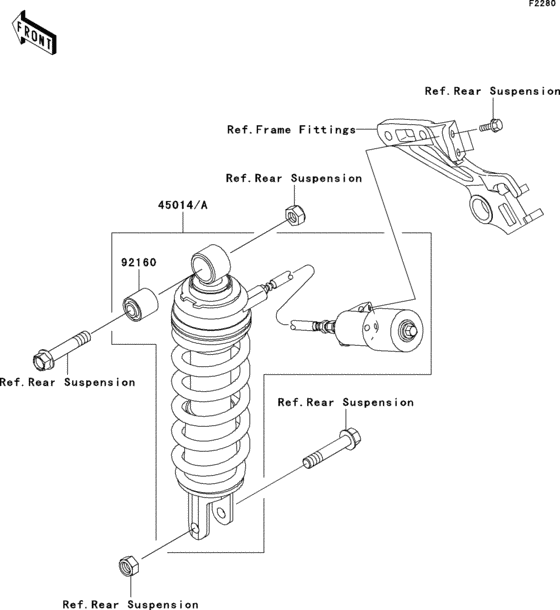 F2280

FRONT

Ref.Rear Suspension

Ref.Frame Fittings

Ref.Rear Suspension

45014/A

92160

Ref.Rear Suspension

Ref.Rear Suspension

Ref.Rear Suspension