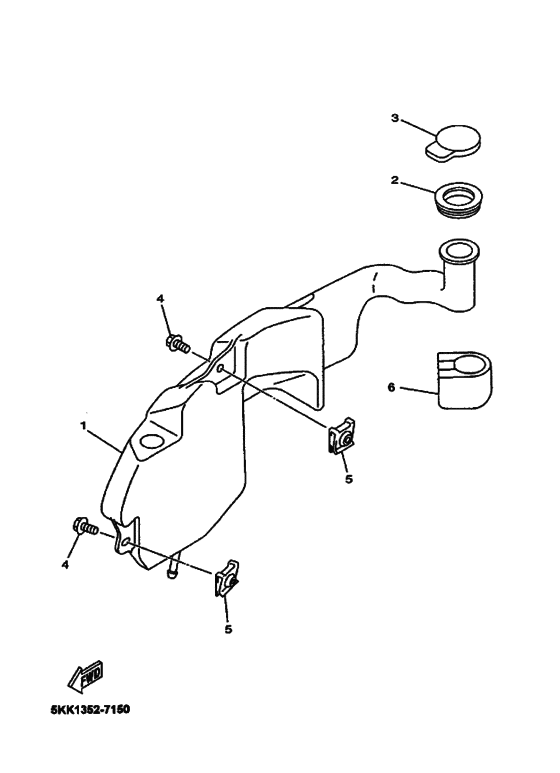 3

2

4

6

1

5

4

5

FWD

5KK1352-7150