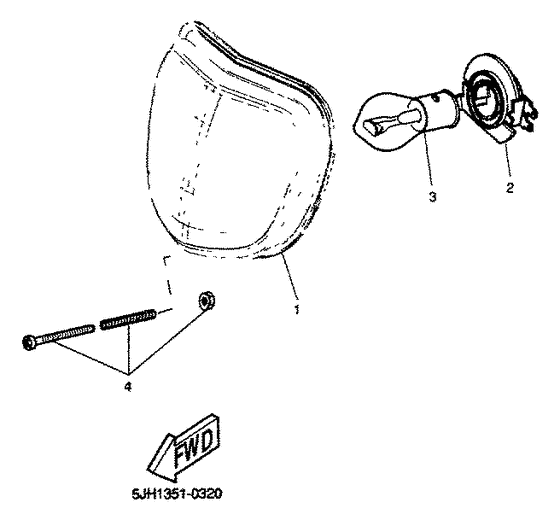 3
2
1
4
FWD
5JH1351-0320