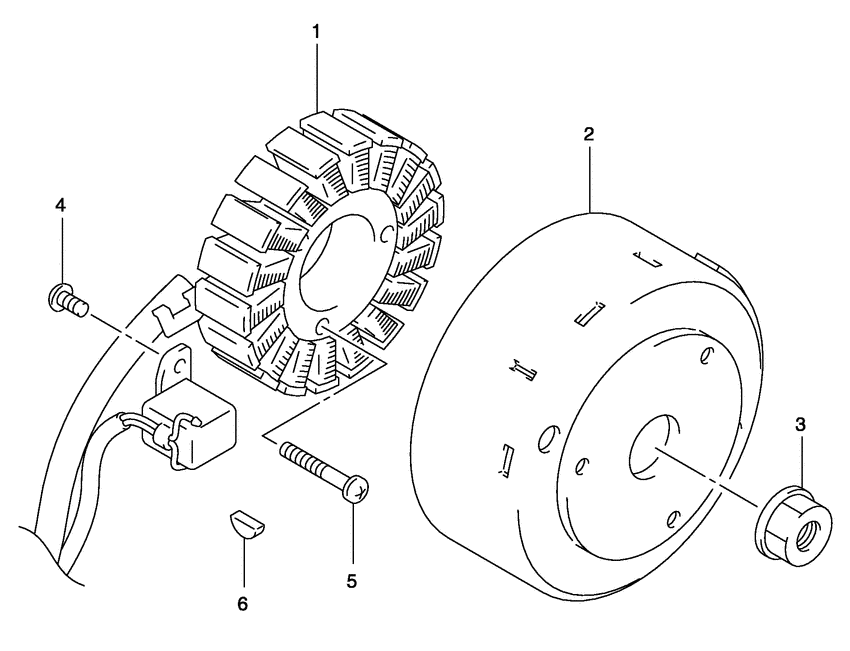 1
2
4
3
5
6