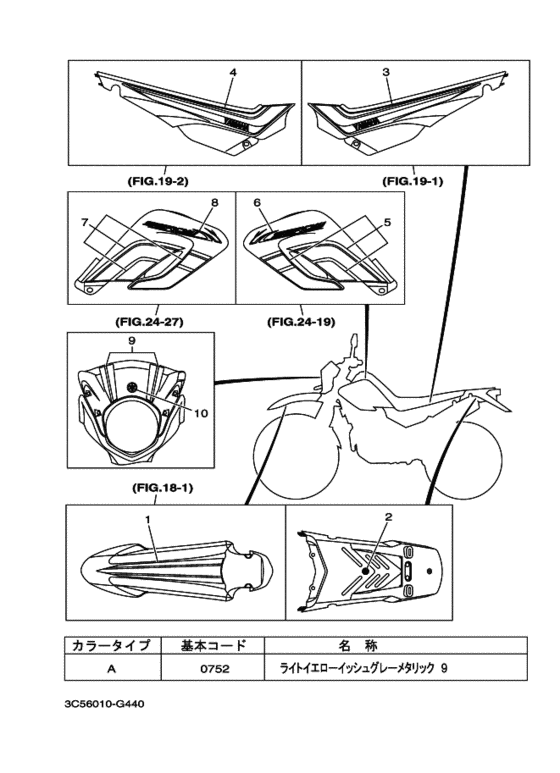 4

3

(FIG.19-2)

(FIG.19-1)

8

7

6

5

(FIG.24-27)

(FIG.24-19)

9

10

(FIG.18-1)

1

2

| カラータイプ | 基本コード | 名　称 |
|---|---|---|
| A | 0752 | ライトイエローイッシュグレーメタリック 9 |

3C56010-G440