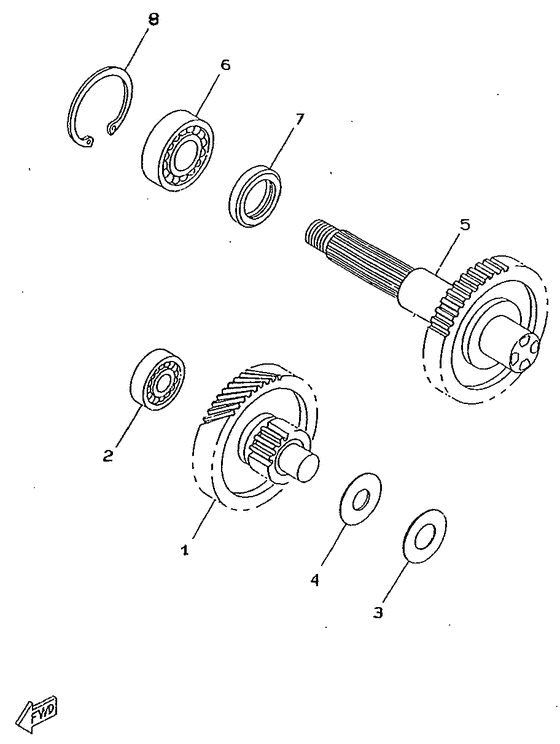 8
6
7
5
2
1
4
3
FWD