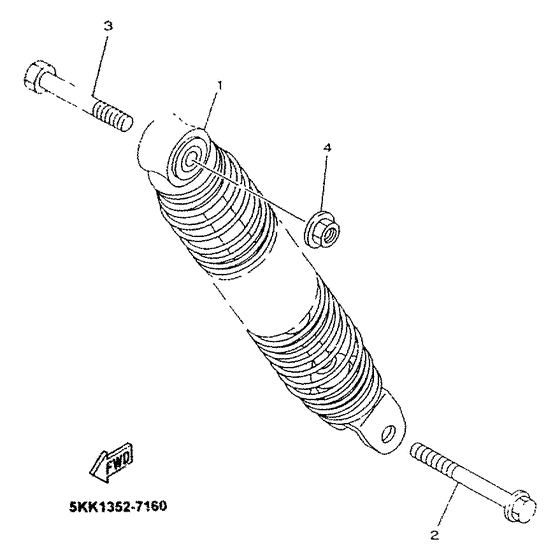 3

1

4

FWD

5KK1352-7160

2