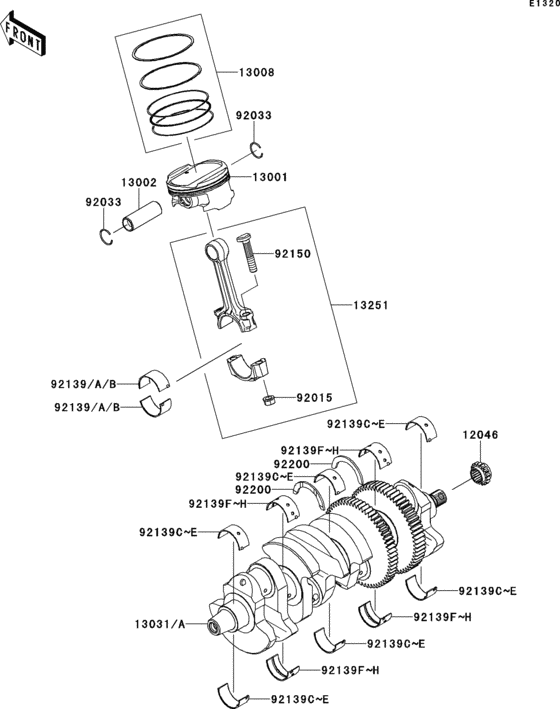 E1320

FRONT

13008
92033
13001
13002
92033
92150
13251
92139/A/B
92139/A/B
92015
92139C~E
12046
92139F~H
92200
92139C~E
92200
92139F~H
92139C~E
92139C~E
92139F~H
13031/A
92139C~E
92139F~H
92139C~E