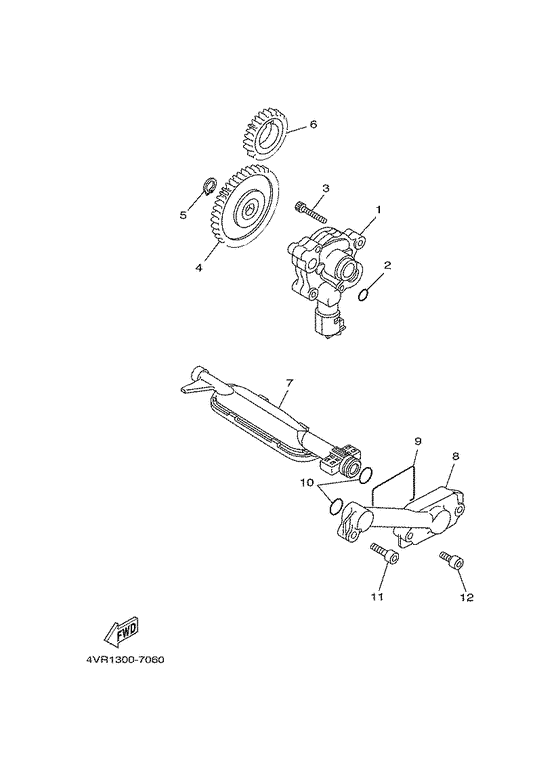 6
3
1
5
2
4
7
9
8
10
11
12
FWD
4VR1300-7060