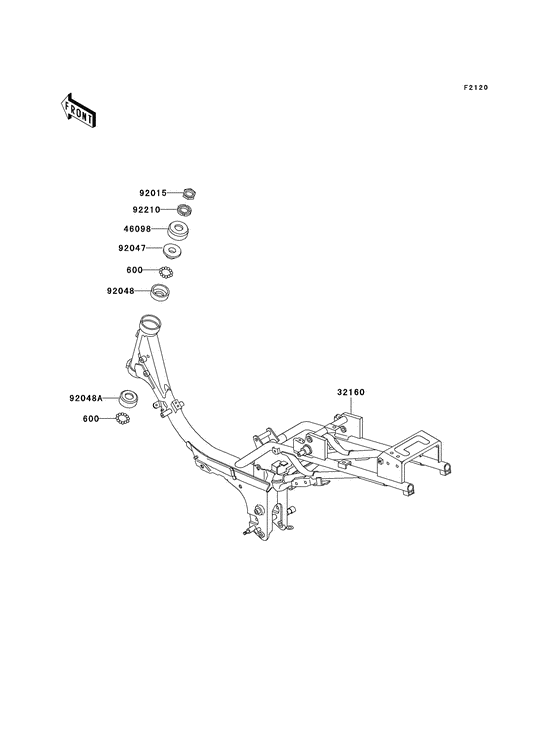 F2120

FRONT

92015
92210
46098
92047
600
92048

92048A
600

32160