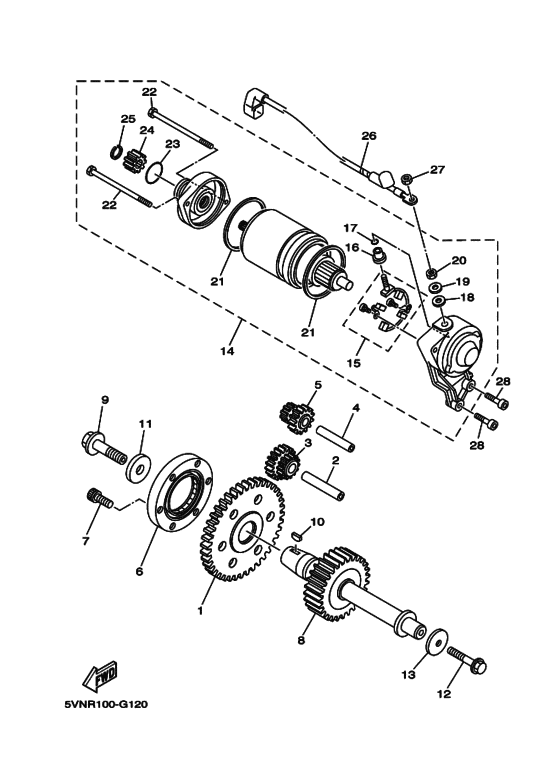 22
25
24
23
22
26
27
17
16
20
19
18
21
21
14
15
28
28
9
11
5
4
3
2
7
6
10
1
8
13
12
FWD
5VNR100-G120