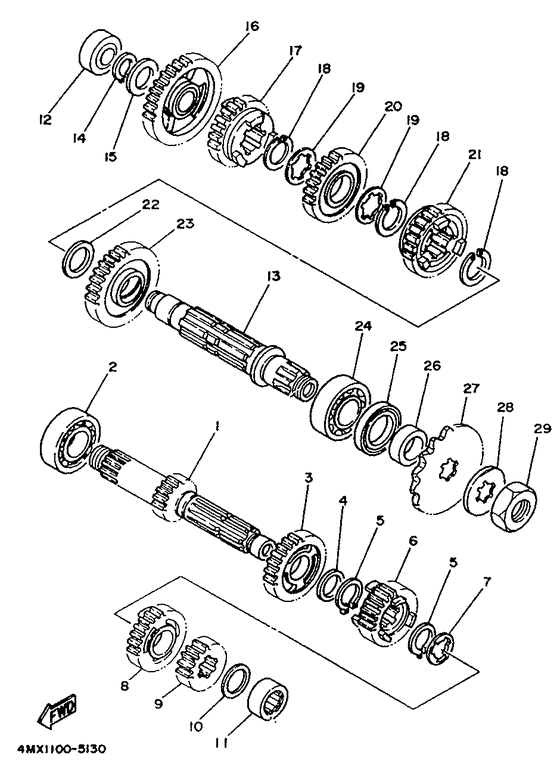 16
17
18
19
20
19
18
21
18
12
14
15
22
23
13
24
25
26
27
28
29
2
1
3
4
5
6
5
7
8
9
10
11
FWD
4MX1100-5130