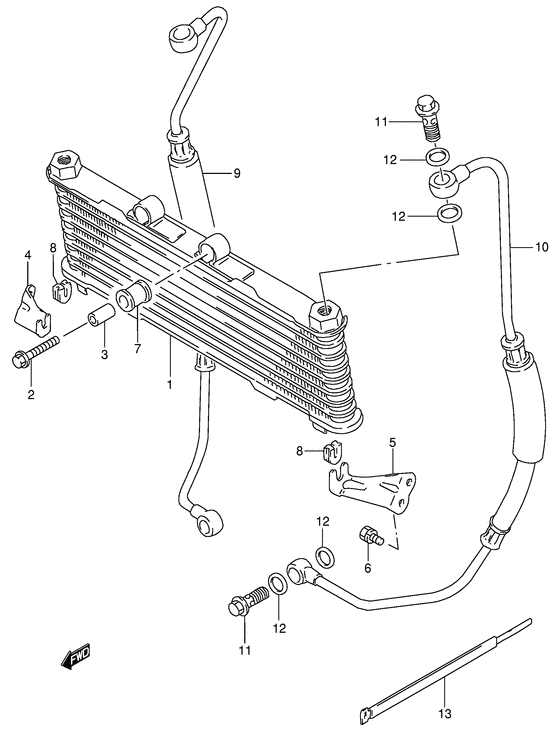 11
12
9
12
10
4
8
3
7
1
2
8
5
12
6
12
11
FWD
13