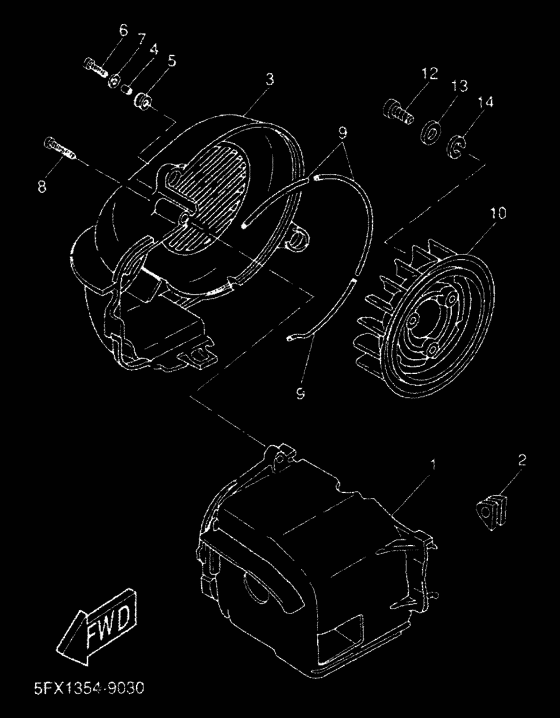 6
7
4
5
3
12
13
14
8
9
10
9
1
2
FWD
5FX1354-9030