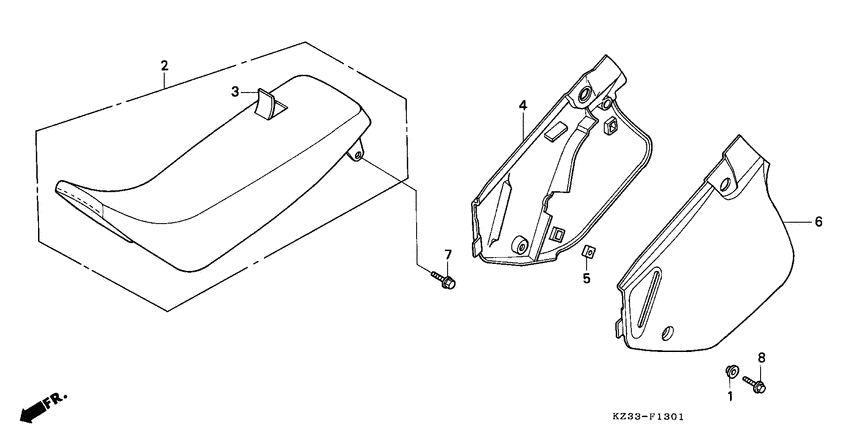 2
3
4
6
7
5
8
1
FR.
KZ33-F1301